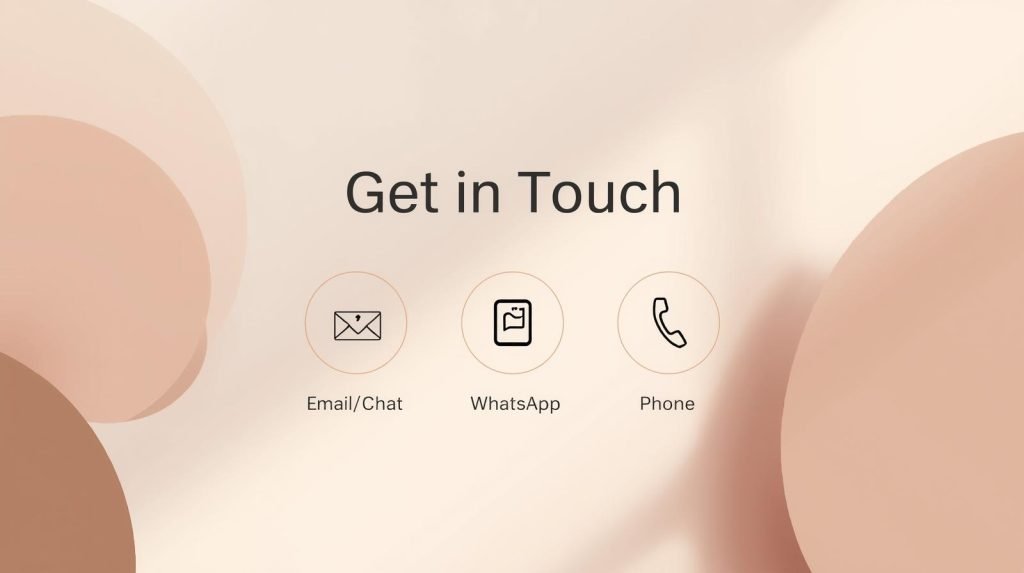 Get in Touch

Email/Chat

WhatsApp

Phone